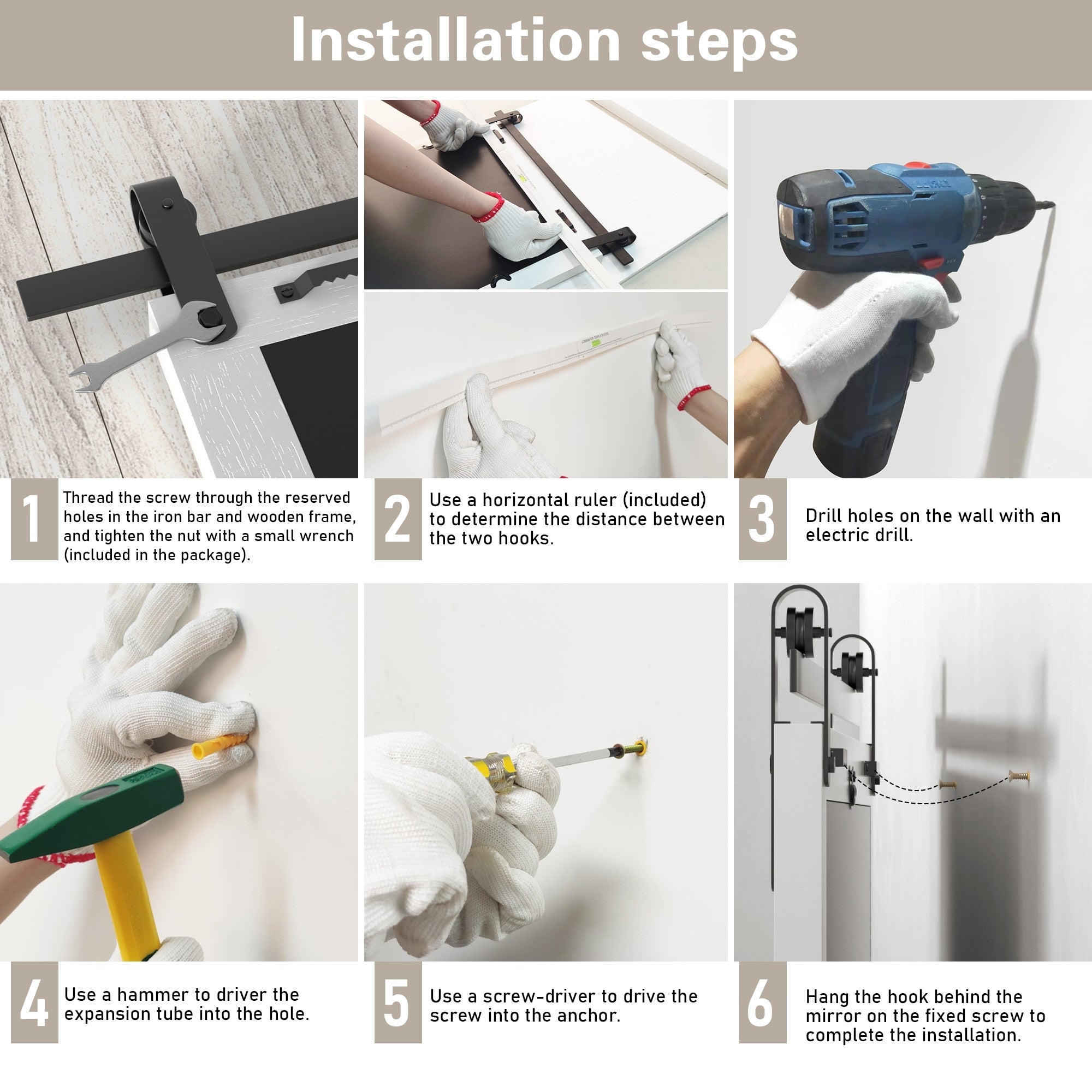 Installation steps

1
Thread the screw through the reserved holes in the iron bar and wooden frame, and tighten the nut with a small wrench (included in the package).

2
Use a horizontal ruler (included) to determine the distance between the two hooks.

3
Drill holes on the wall with an electric drill.

4
Use a hammer to driver the expansion tube into the hole.

5
Use a screw-driver to drive the screw into the anchor.

6
Hang the hook behind the mirror on the fixed screw to complete the installation.